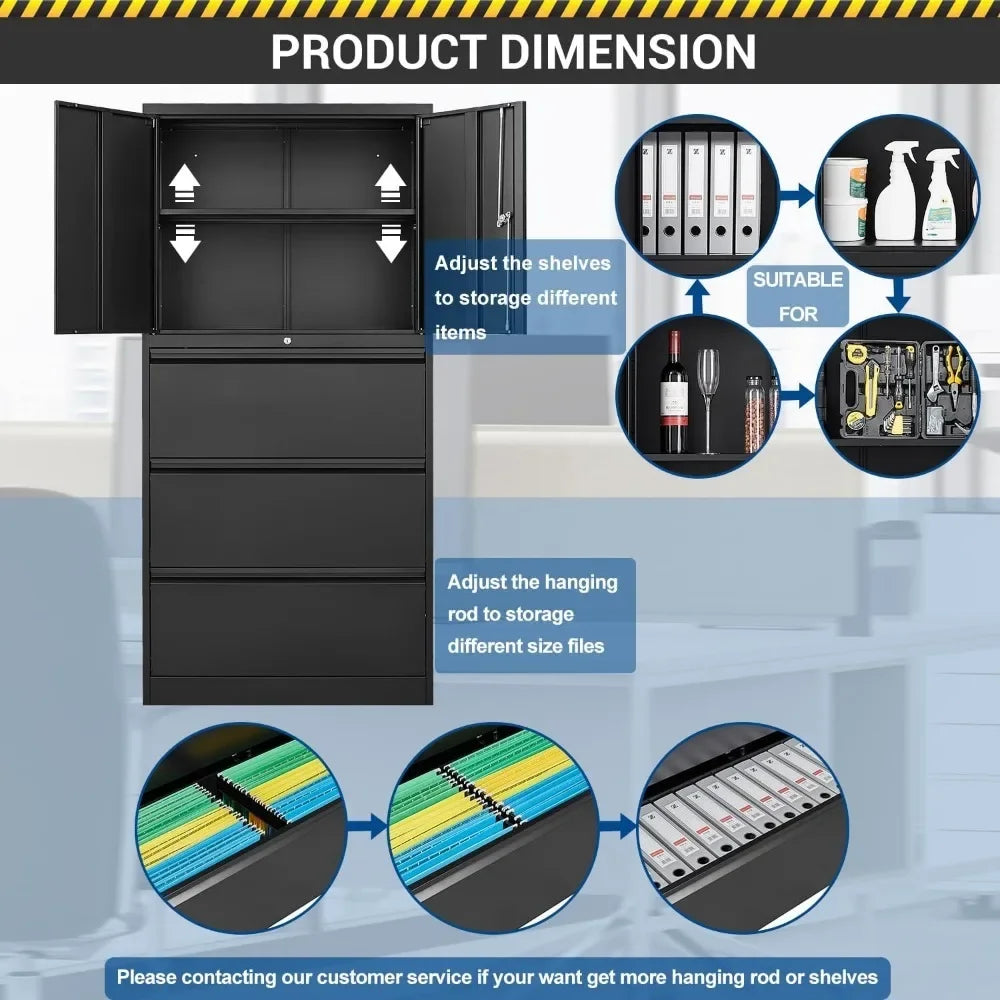 PRODUCT DIMENSION

Adjust the shelves to storage different items

SUITABLE FOR

Adjust the hanging rod to storage different size files

Please contacting our customer service if your want get more hanging rod or shelves